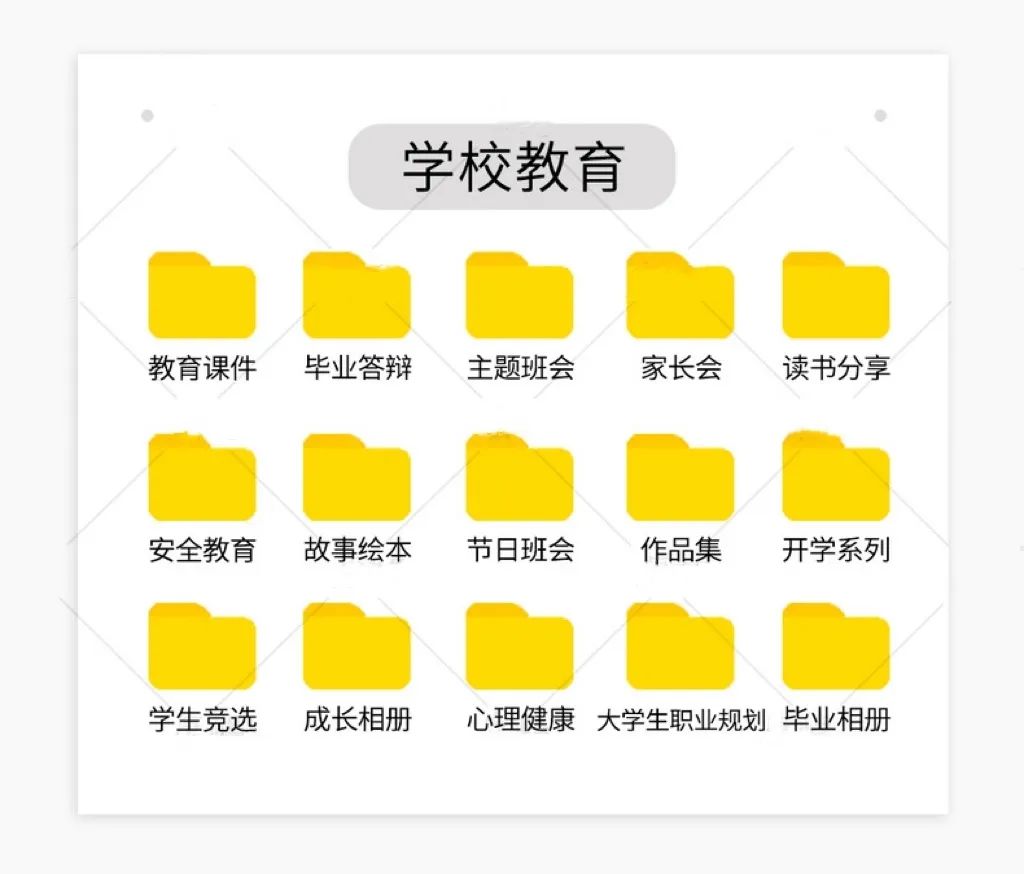 学校教育

教育课件 毕业答辩 主题班会 家长会 读书分享

安全教育 故事绘本 节日班会 作品集 开学系列

学生竞选 成长相册 心理健康 大学生职业规划 毕业相册